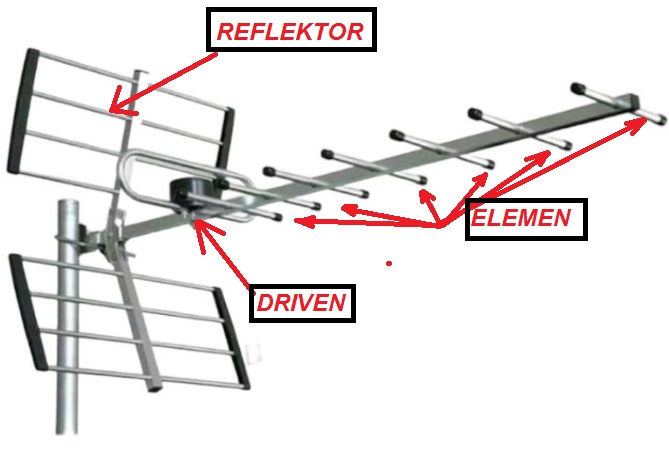 REFLEKTOR

ELEMEN

DRIVEN