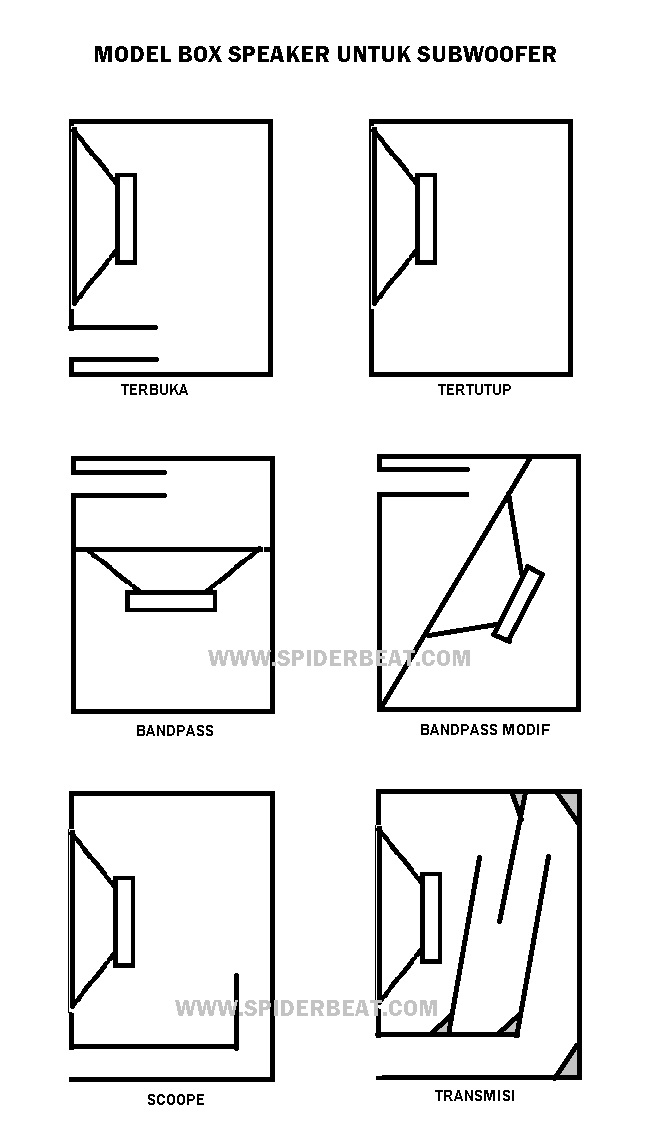 MODEL BOX SPEAKER UNTUK SUBWOOFER

TERBUKA

TERTUTUP

WWW.SPIDERBEAT.COM

BANDPASS

BANDPASS MODIF

WWW.SPIDERBEAT.COM

SCOOPE

TRANSMISI